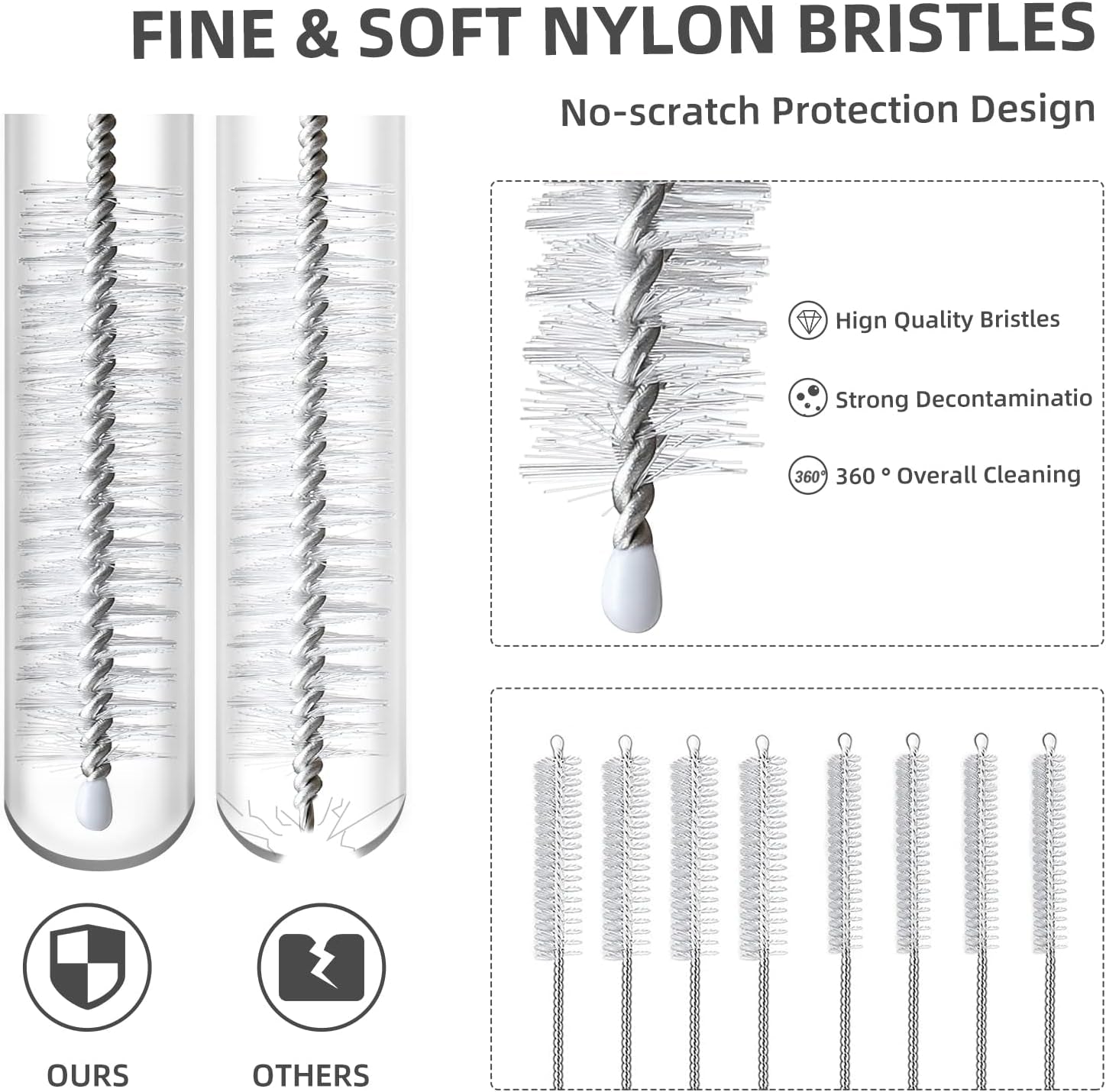 FINE & SOFT NYLON BRISTLES

No-scratch Protection Design

Hign Quality Bristles

Strong Decontaminatio

360° 360 ° Overall Cleaning

OURS

OTHERS