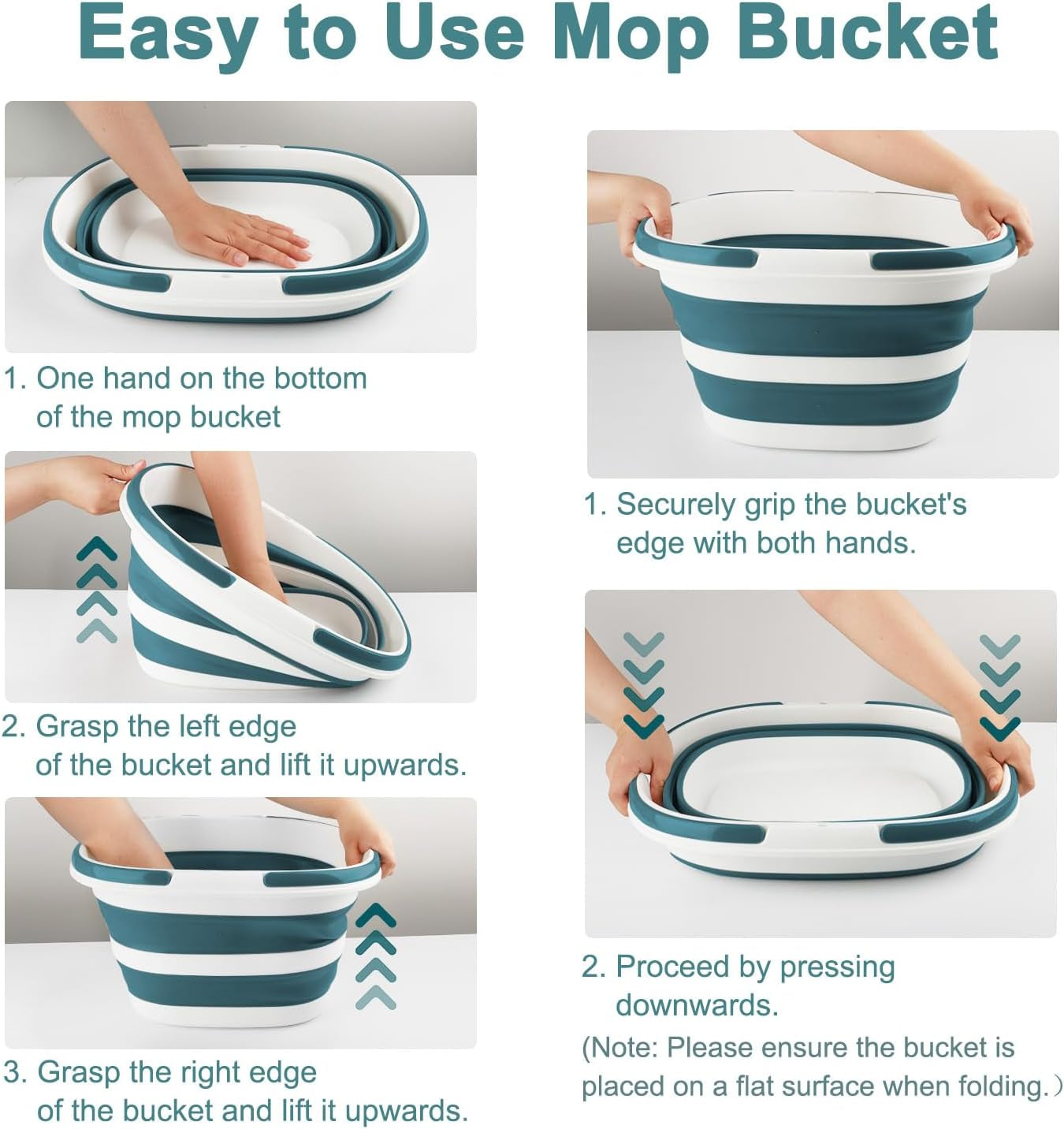 Easy to Use Mop Bucket

1. One hand on the bottom of the mop bucket

2. Grasp the left edge of the bucket and lift it upwards.

3. Grasp the right edge of the bucket and lift it upwards.

1. Securely grip the bucket's edge with both hands.

2. Proceed by pressing downwards.

(Note: Please ensure the bucket is placed on a flat surface when folding.）