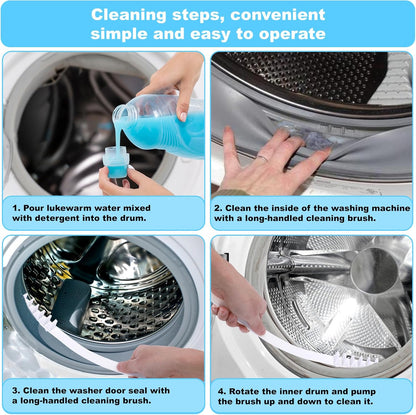 Cleaning steps, convenient simple and easy to operate

1. Pour lukewarm water mixed with detergent into the drum.

2. Clean the inside of the washing machine with a long-handled cleaning brush.

3. Clean the washer door seal with a long-handled cleaning brush.

4. Rotate the inner drum and pump the brush up and down to clean it.