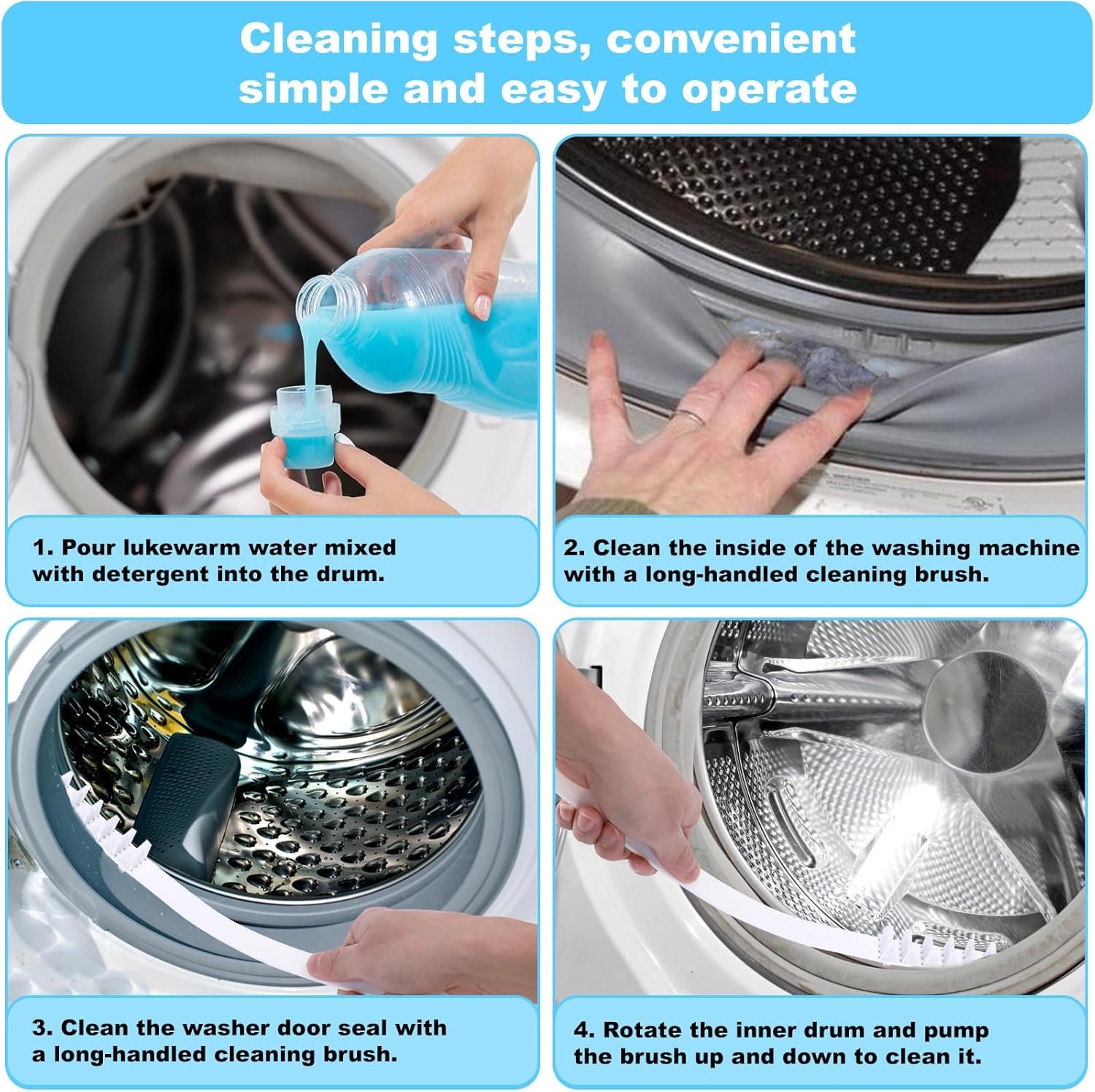 Cleaning steps, convenient simple and easy to operate

1. Pour lukewarm water mixed with detergent into the drum.

2. Clean the inside of the washing machine with a long-handled cleaning brush.

3. Clean the washer door seal with a long-handled cleaning brush.

4. Rotate the inner drum and pump the brush up and down to clean it.