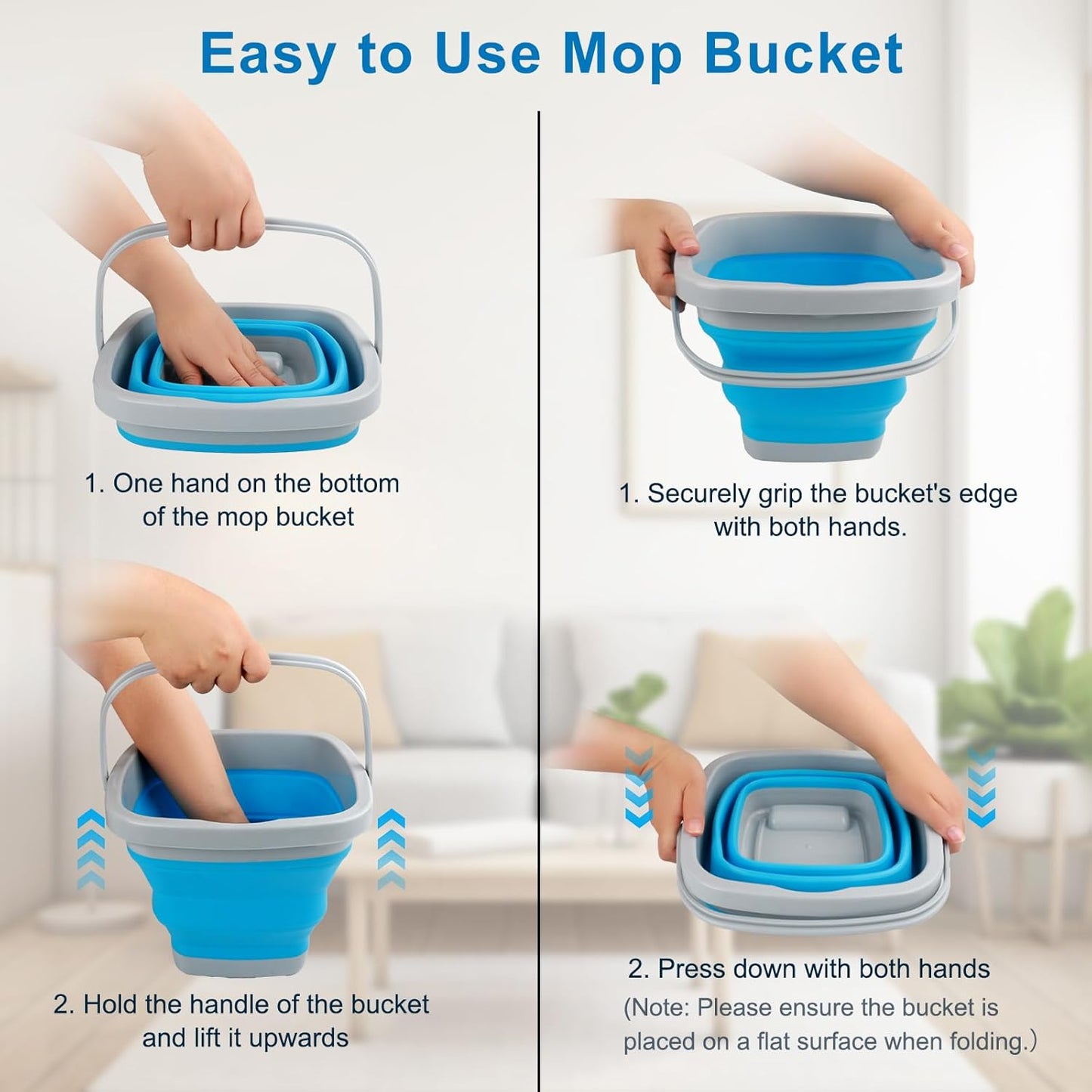 Easy to Use Mop Bucket

1. One hand on the bottom of the mop bucket

2. Hold the handle of the bucket and lift it upwards

1. Securely grip the bucket's edge with both hands.

2. Press down with both hands
(Note: Please ensure the bucket is placed on a flat surface when folding.)