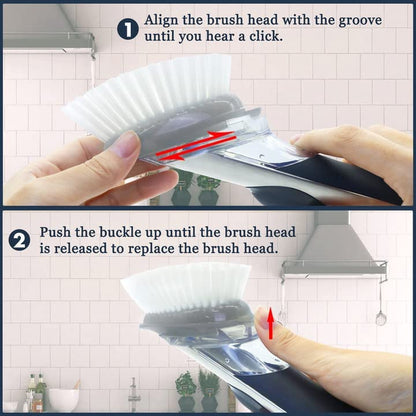 1 Align the brush head with the groove until you hear a click.

2 Push the buckle up until the brush head is released to replace the brush head.