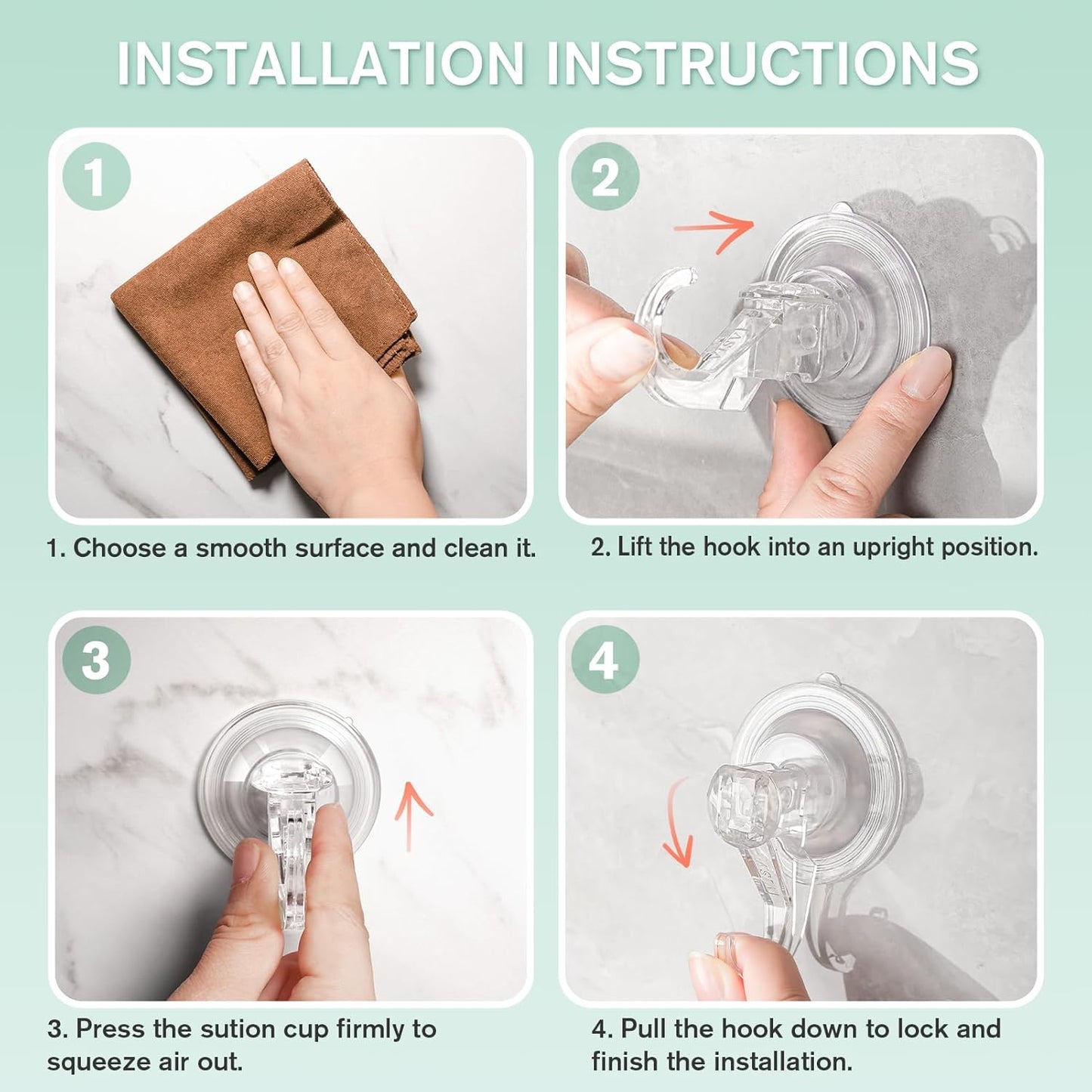 INSTALLATION INSTRUCTIONS

1

1. Choose a smooth surface and clean it.

2

2. Lift the hook into an upright position.

3

3. Press the sution cup firmly to squeeze air out.

4

4. Pull the hook down to lock and finish the installation.