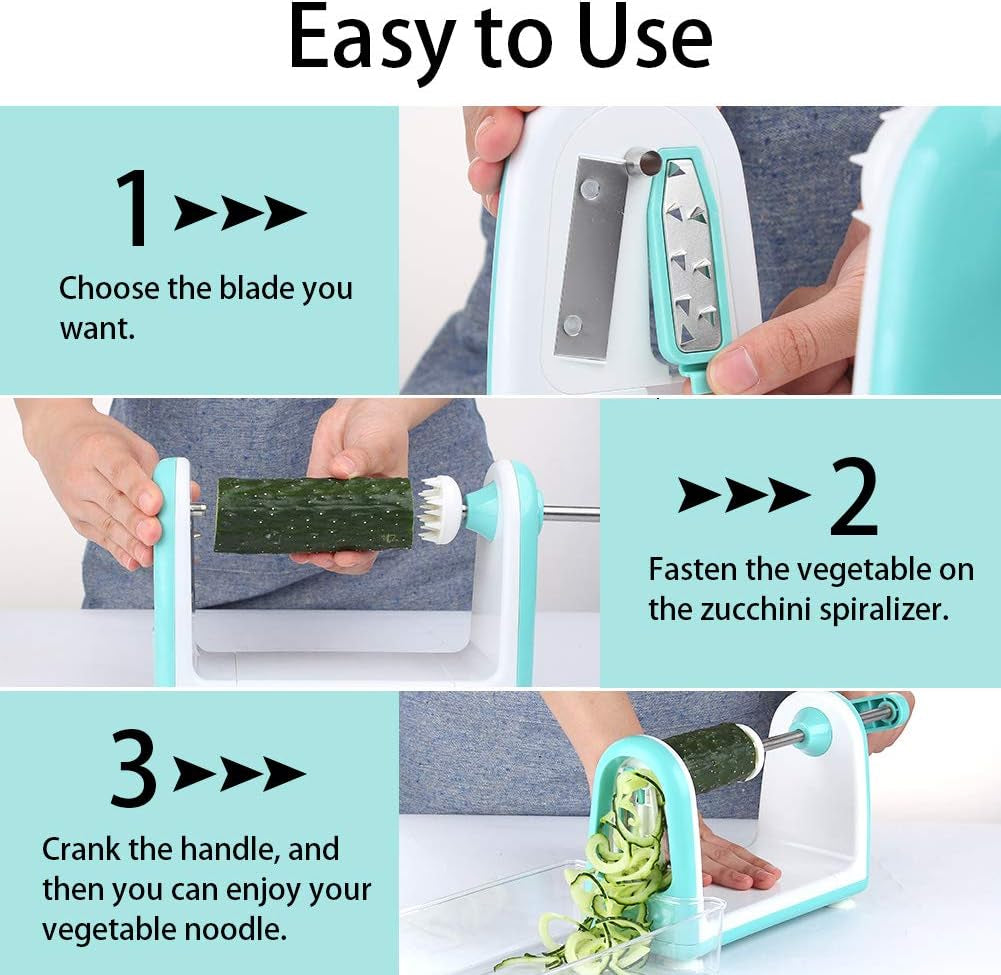 Easy to Use

1

Choose the blade you want.

2

Fasten the vegetable on the zucchini spiralizer.

3

Crank the handle, and then you can enjoy your vegetable noodle.