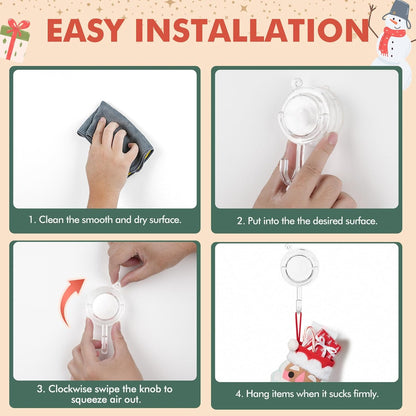 EASY INSTALLATION

1. Clean the smooth and dry surface.

2. Put into the the desired surface.

3. Clockwise swipe the knob to squeeze air out.

4. Hang items when it sucks firmly.