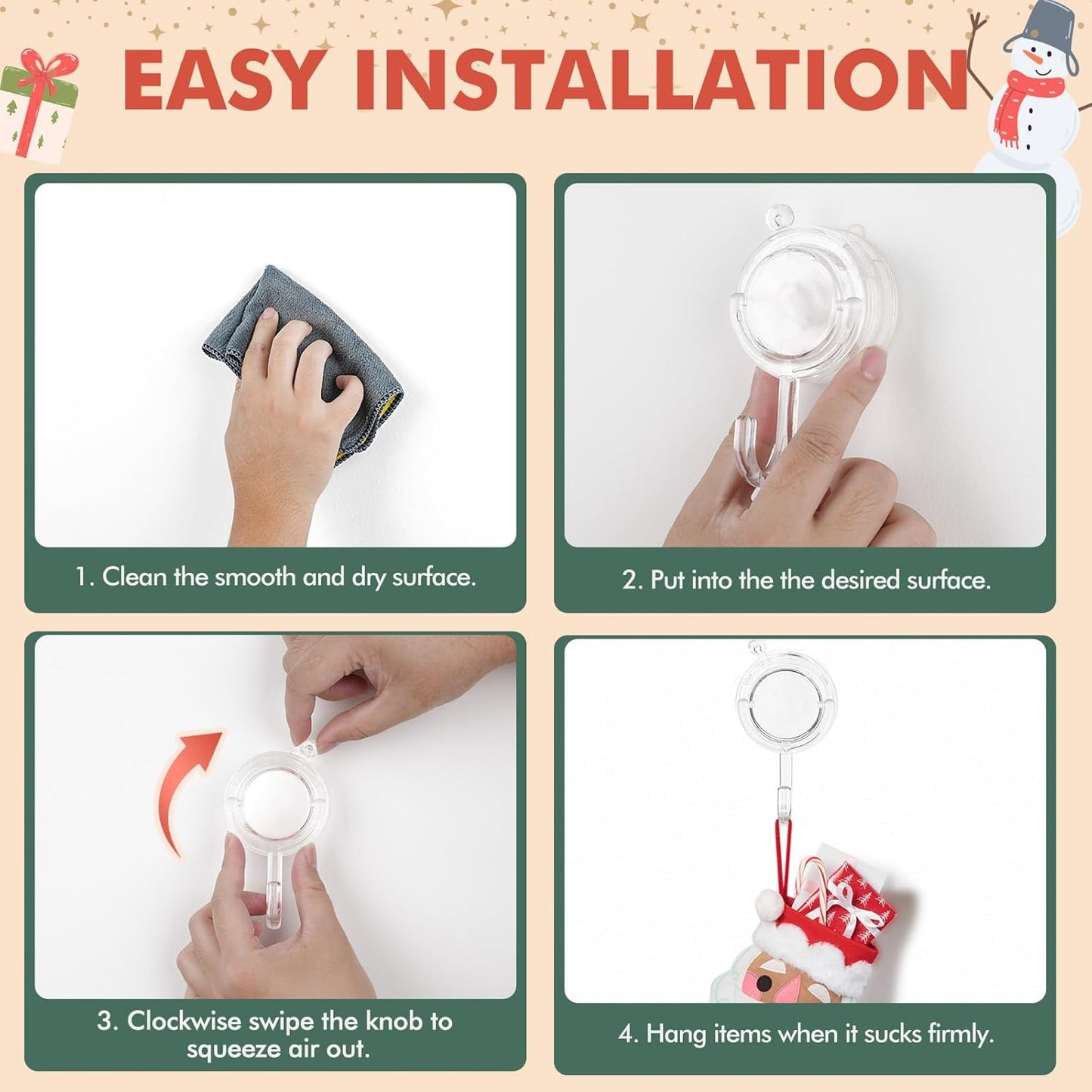 EASY INSTALLATION

1. Clean the smooth and dry surface.

2. Put into the the desired surface.

3. Clockwise swipe the knob to squeeze air out.

4. Hang items when it sucks firmly.