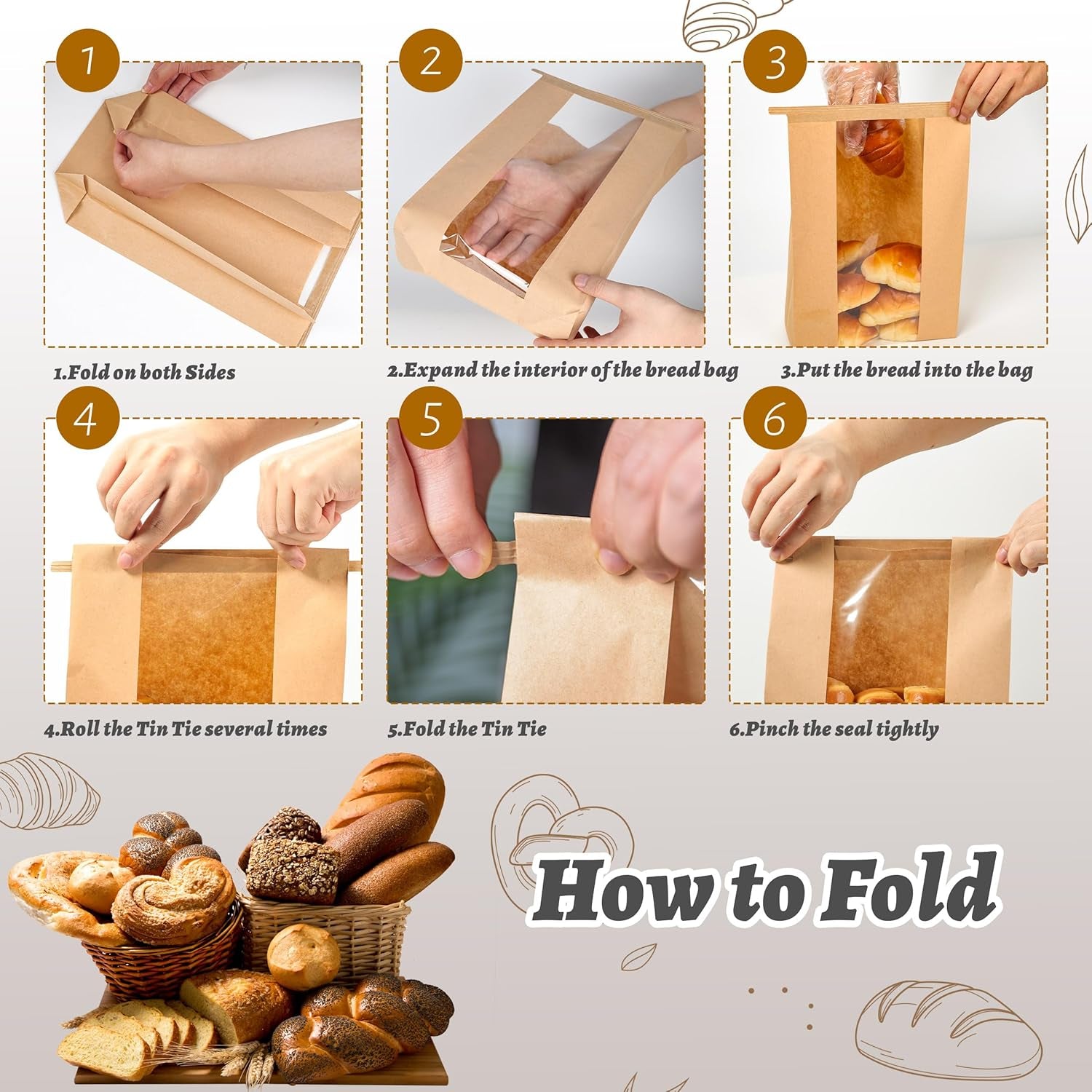 1

1.Fold on both Sides

2

2.Expand the interior of the bread bag

3

3.Put the bread into the bag

4

4.Roll the Tin Tie several times

5

5.Fold the Tin Tie

6

6.Pinch the seal tightly

How to Fold