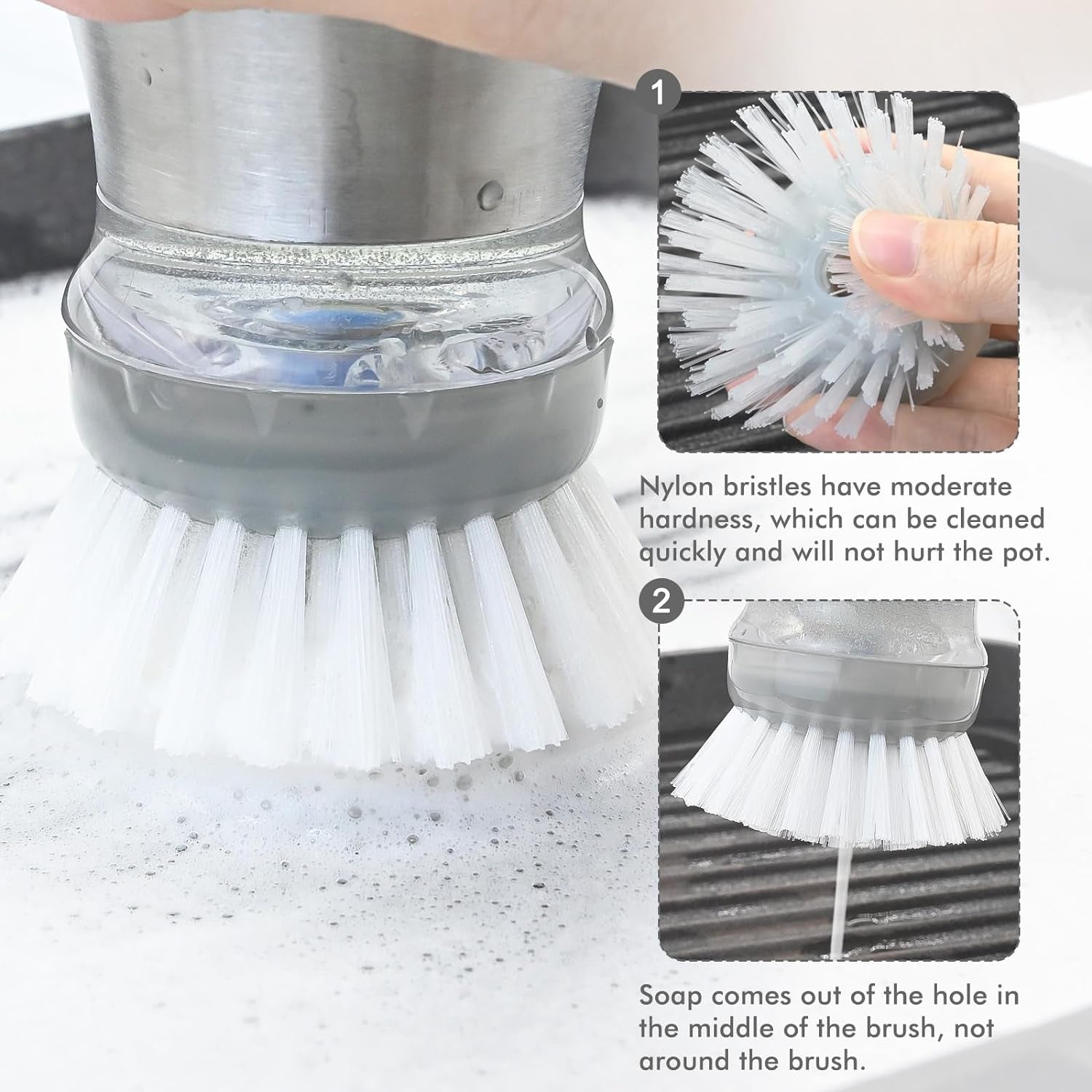 1

Nylon bristles have moderate hardness, which can be cleaned quickly and will not hurt the pot.

2

Soap comes out of the hole in the middle of the brush, not around the brush.