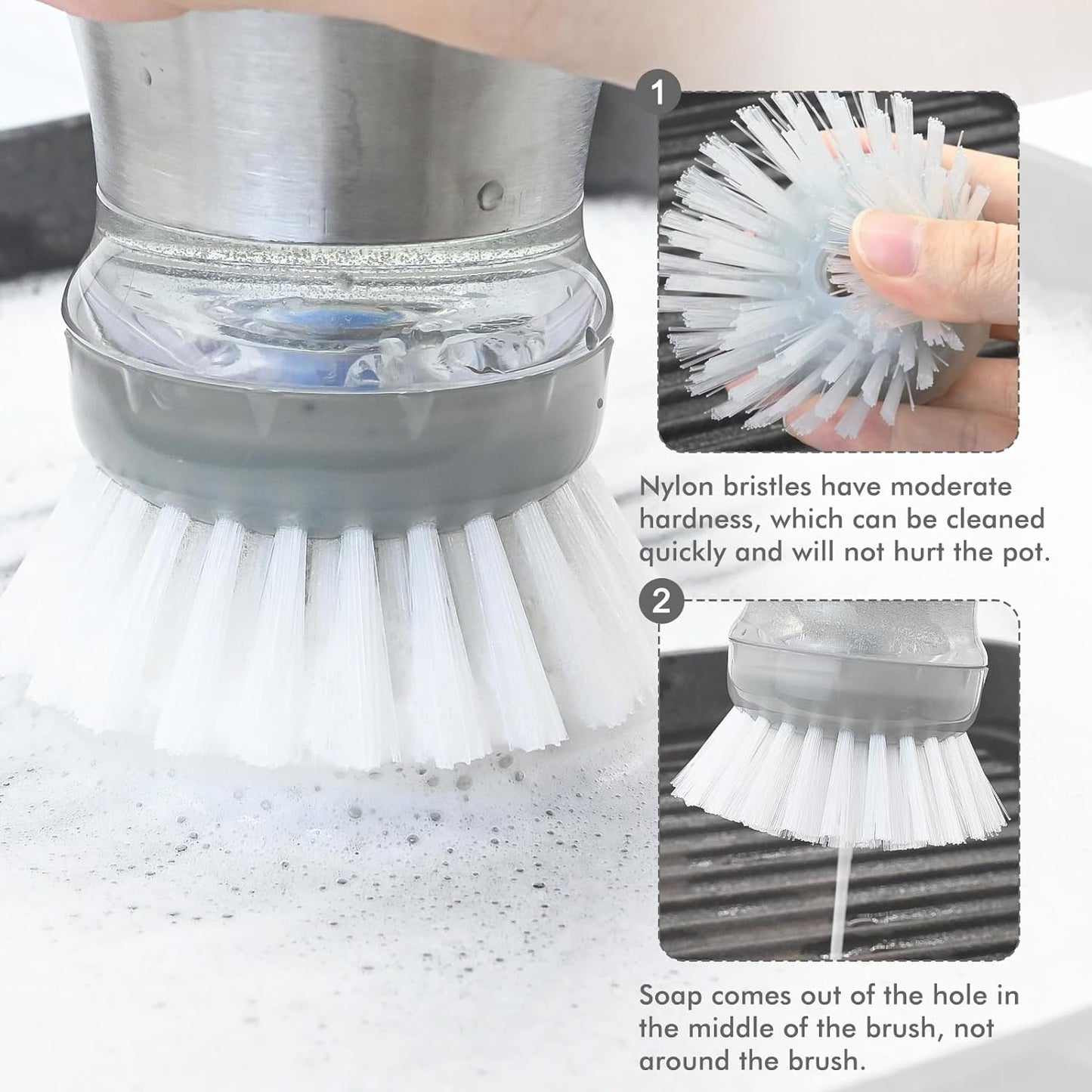 1

Nylon bristles have moderate hardness, which can be cleaned quickly and will not hurt the pot.

2

Soap comes out of the hole in the middle of the brush, not around the brush.