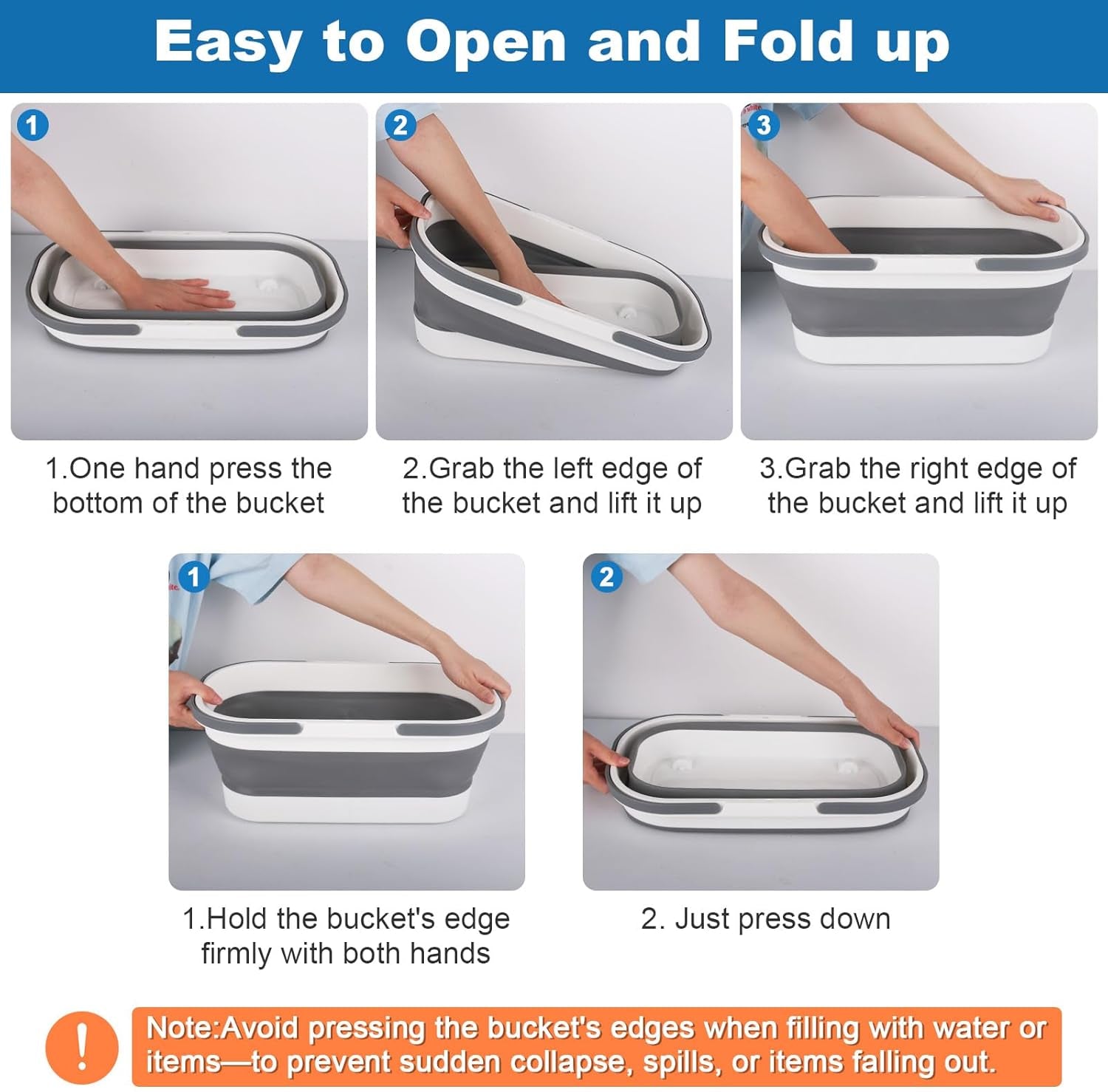 Easy to Open and Fold up

1

2

3

1.One hand press the bottom of the bucket

2.Grab the left edge of the bucket and lift it up

3.Grab the right edge of the bucket and lift it up

1

2

1.Hold the bucket's edge firmly with both hands

2. Just press down

!

Note:Avoid pressing the bucket's edges when filling with water or items—to prevent sudden collapse, spills, or items falling out.