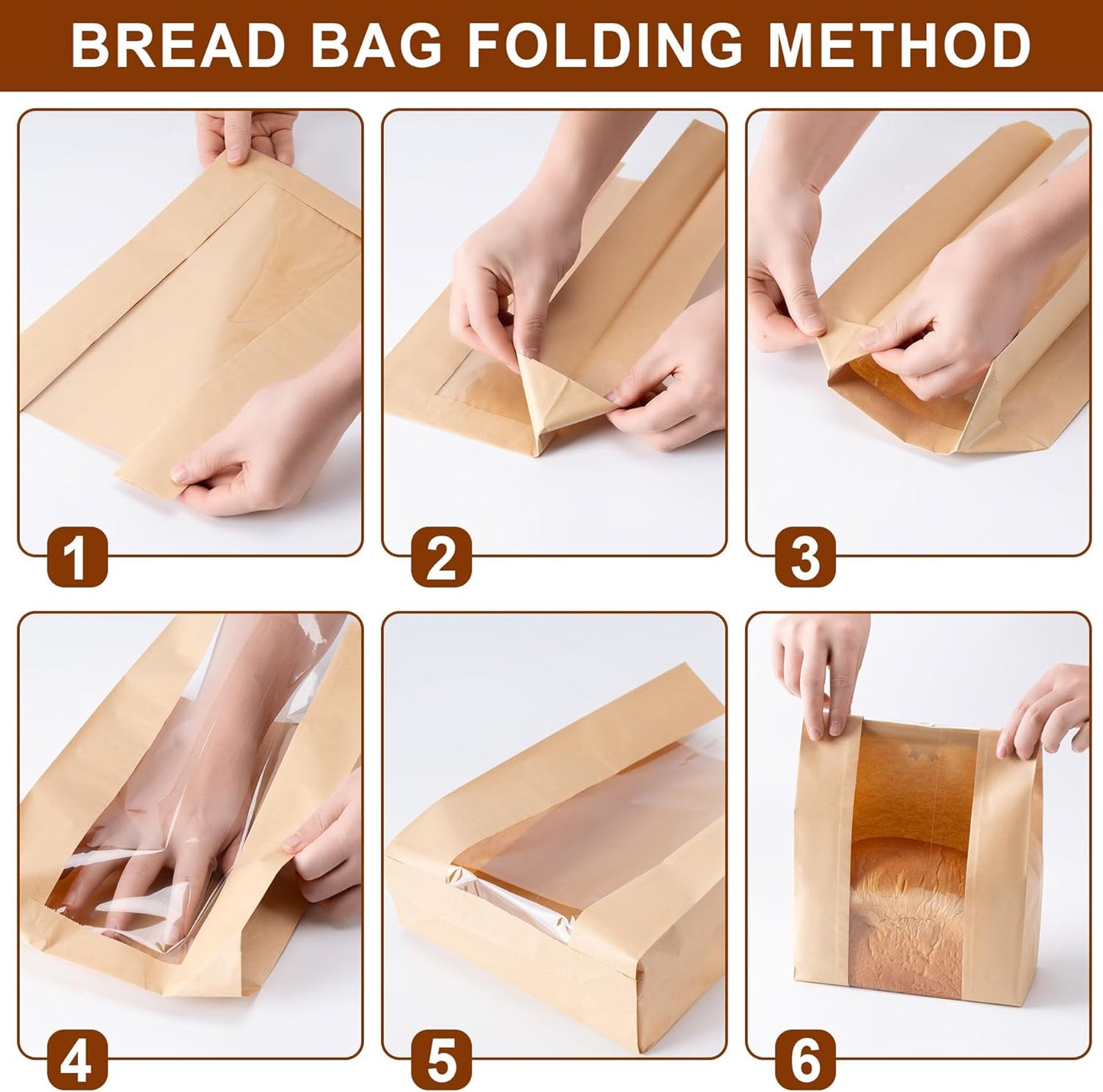 BREAD BAG FOLDING METHOD

1

2

3

4

5

6